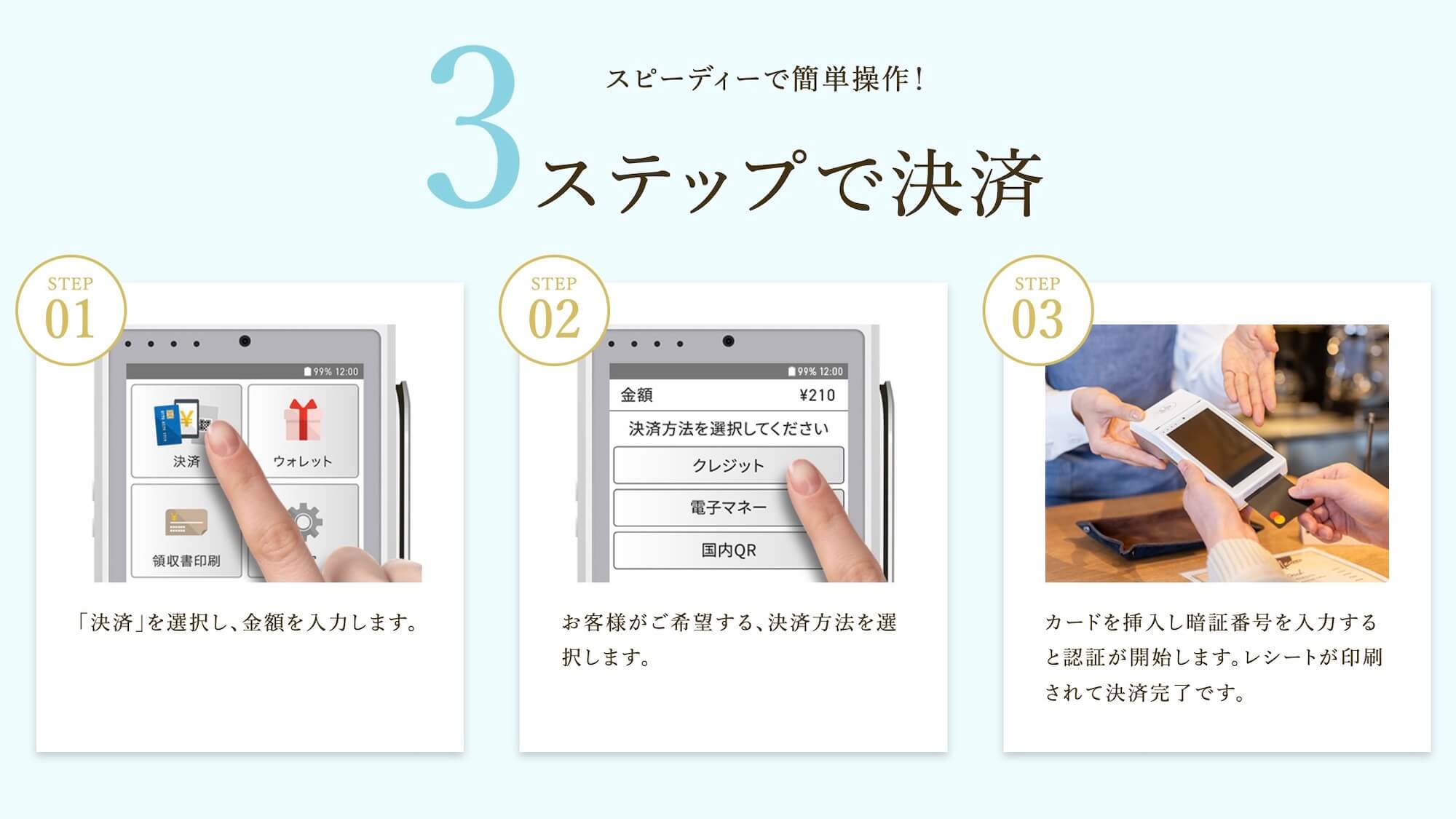 スピーディーで簡単操作!

3ステップで決済

STEP 01

99% 12:00

決済

ウォレット

領収書印刷

「決済」を選択し、金額を入力します。

STEP 02

99% 12:00

金額 ¥210

決済方法を選択してください

クレジット

電子マネー

国内QR

お客様がご希望する、決済方法を選択します。

STEP 03

カードを挿入し暗証番号を入力すると認証が開始します。レシートが印刷されて決済完了です。